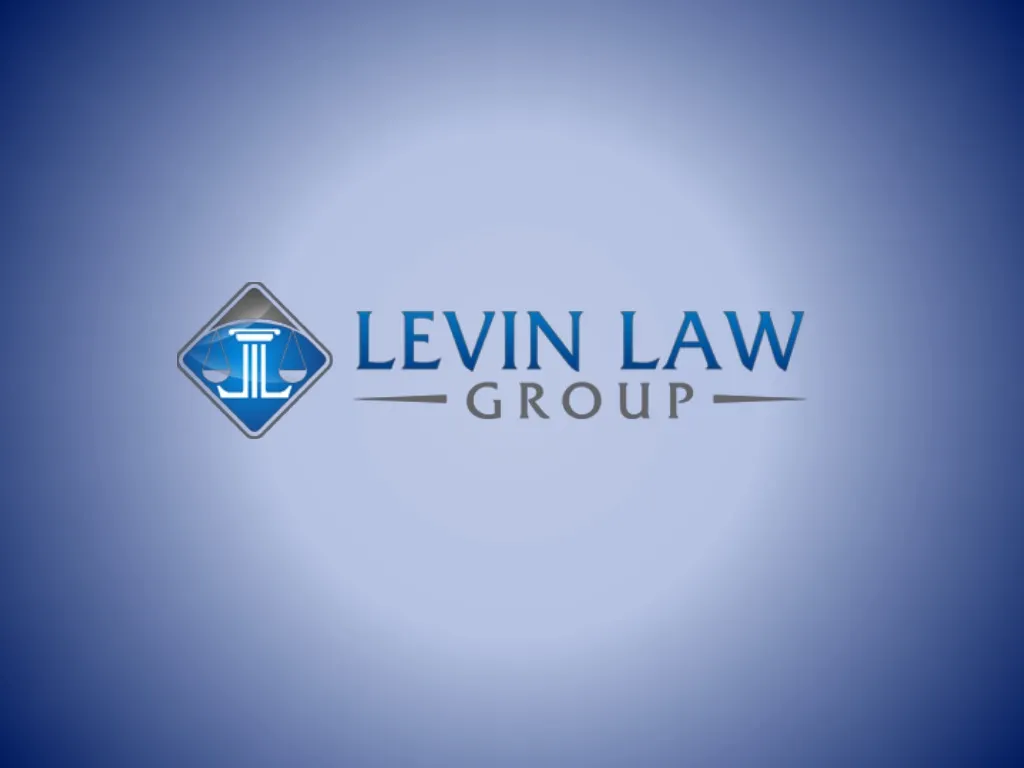 LEVIN LAW
GROUP