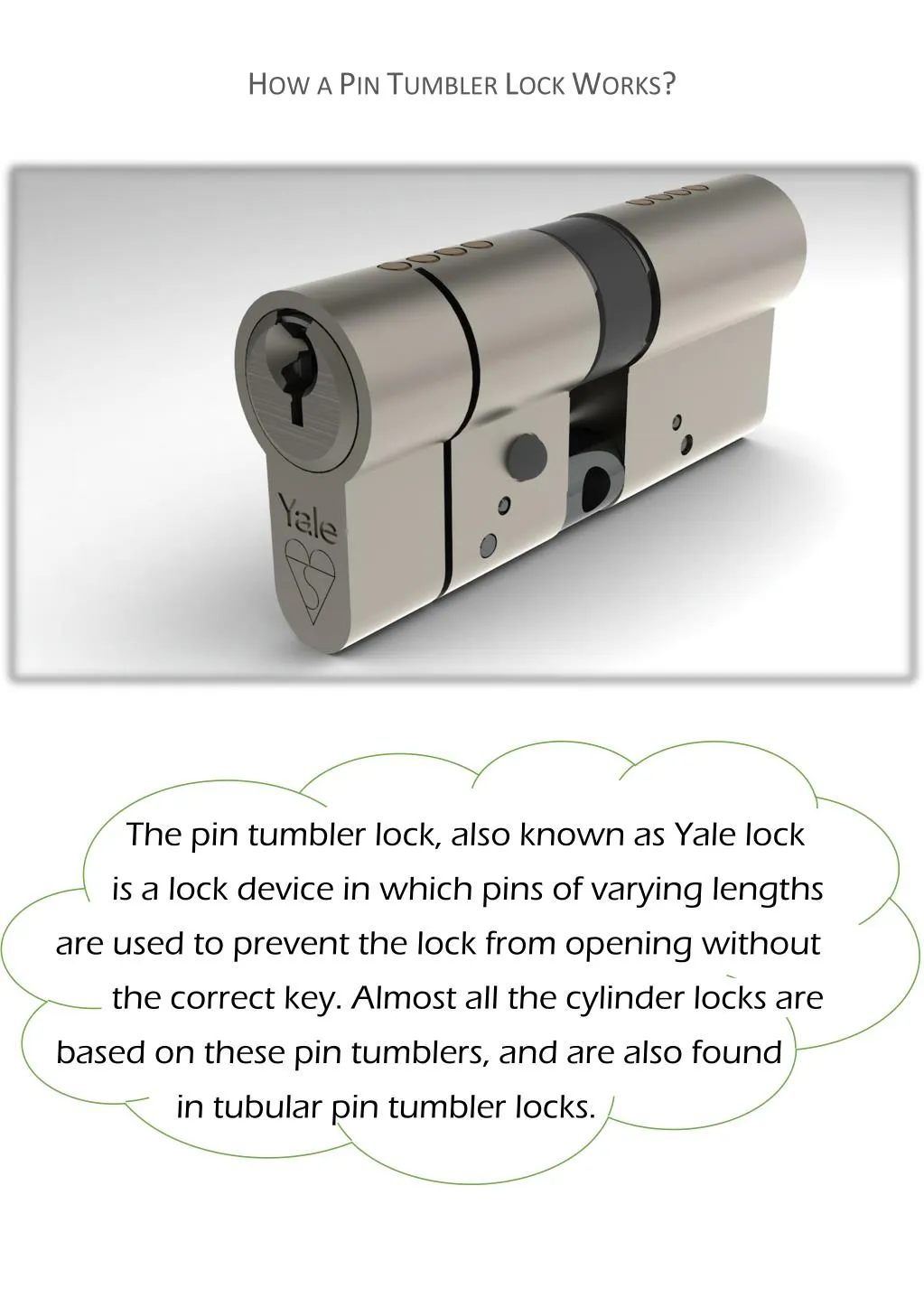 HOW A PIN TUMBLER LOCK WORKS?

Yale

The pin tumbler lock, also known as Yale lock is a lock device in which pins of varying lengths are used to prevent the lock from opening without the correct key. Almost all the cylinder locks are based on these pin tumblers, and are also found in tubular pin tumbler locks.