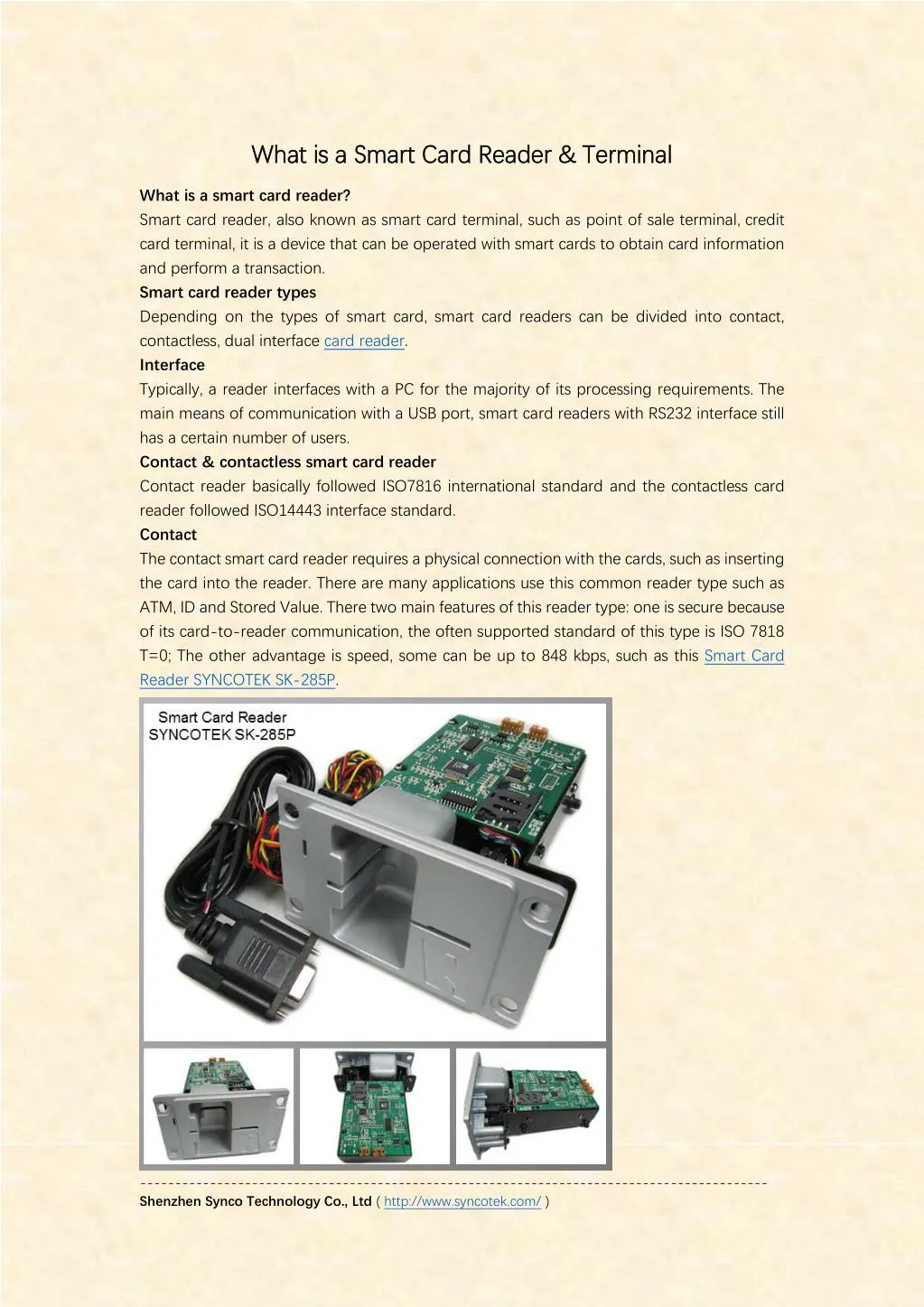 What is a Smart Card Reader & Terminal

What is a smart card reader?
Smart card reader, also known as smart card terminal, such as point of sale terminal, credit card terminal, it is a device that can be operated with smart cards to obtain card information and perform a transaction.

Smart card reader types
Depending on the types of smart card, smart card readers can be divided into contact, contactless, dual interface card reader.

Interface
Typically, a reader interfaces with a PC for the majority of its processing requirements. The main means of communication with a USB port, smart card readers with RS232 interface still has a certain number of users.

Contact & contactless smart card reader
Contact reader basically followed ISO7816 international standard and the contactless card reader followed ISO14443 interface standard.

Contact
The contact smart card reader requires a physical connection with the cards, such as inserting the card into the reader. There are many applications use this common reader type such as ATM, ID and Stored Value. There two main features of this reader type: one is secure because of its card-to-reader communication, the often supported standard of this type is ISO 7818 T=0; The other advantage is speed, some can be up to 848 kbps, such as this Smart Card Reader SYNCOTEK SK-285P.

Smart Card Reader
SYNCOTEK SK-285P

Shenzhen Synco Technology Co., Ltd ( http://www.syncotek.com/ )