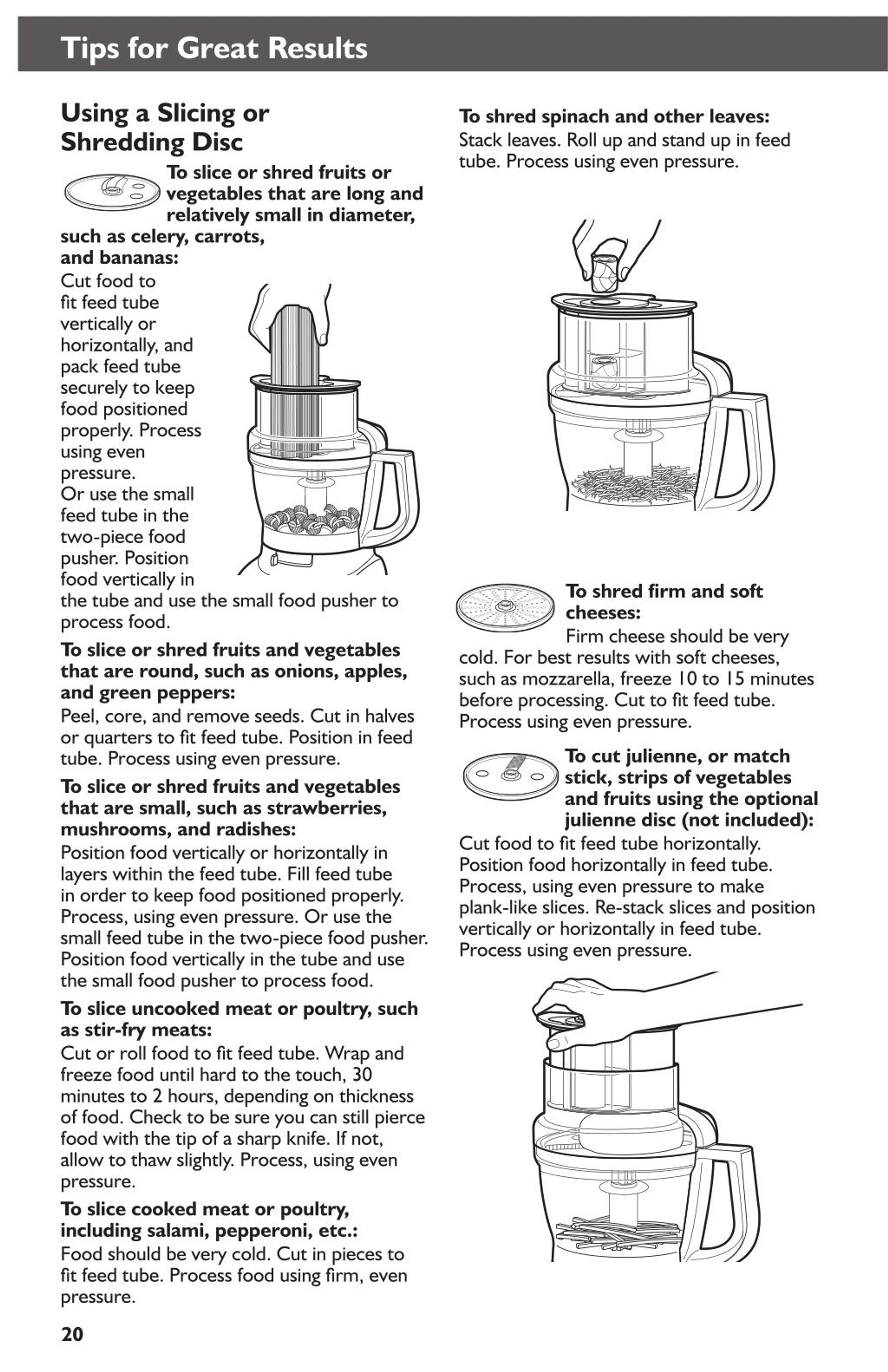 Tips for Great Results

Using a Slicing or Shredding Disc

To slice or shred fruits or vegetables that are long and relatively small in diameter, such as celery, carrots, and bananas:
Cut food to fit feed tube vertically or horizontally, and pack feed tube securely to keep food positioned properly. Process using even pressure.
Or use the small feed tube in the two-piece food pusher. Position food vertically in the tube and use the small food pusher to process food.

To slice or shred fruits and vegetables that are round, such as onions, apples, and green peppers:
Peel, core, and remove seeds. Cut in halves or quarters to fit feed tube. Position in feed tube. Process using even pressure.

To slice or shred fruits and vegetables that are small, such as strawberries, mushrooms, and radishes:
Position food vertically or horizontally in layers within the feed tube. Fill feed tube in order to keep food positioned properly. Process, using even pressure. Or use the small feed tube in the two-piece food pusher. Position food vertically in the tube and use the small food pusher to process food.

To slice uncooked meat or poultry, such as stir-fry meats:
Cut or roll food to fit feed tube. Wrap and freeze food until hard to the touch, 30 minutes to 2 hours, depending on thickness of food. Check to be sure you can still pierce food with the tip of a sharp knife. If not, allow to thaw slightly. Process, using even pressure.

To slice cooked meat or poultry, including salami, pepperoni, etc.:
Food should be very cold. Cut in pieces to fit feed tube. Process food using firm, even pressure.

To shred spinach and other leaves:
Stack leaves. Roll up and stand up in feed tube. Process using even pressure.

To shred firm and soft cheeses:
Firm cheese should be very cold. For best results with soft cheeses, such as mozzarella, freeze 10 to 15 minutes before processing. Cut to fit feed tube. Process using even pressure.

To cut julienne, or match stick, strips of vegetables and fruits using the optional julienne disc (not included):
Cut food to fit feed tube horizontally. Position food horizontally in feed tube. Process, using even pressure to make plank-like slices. Re-stack slices and position vertically or horizontally in feed tube. Process using even pressure.

20