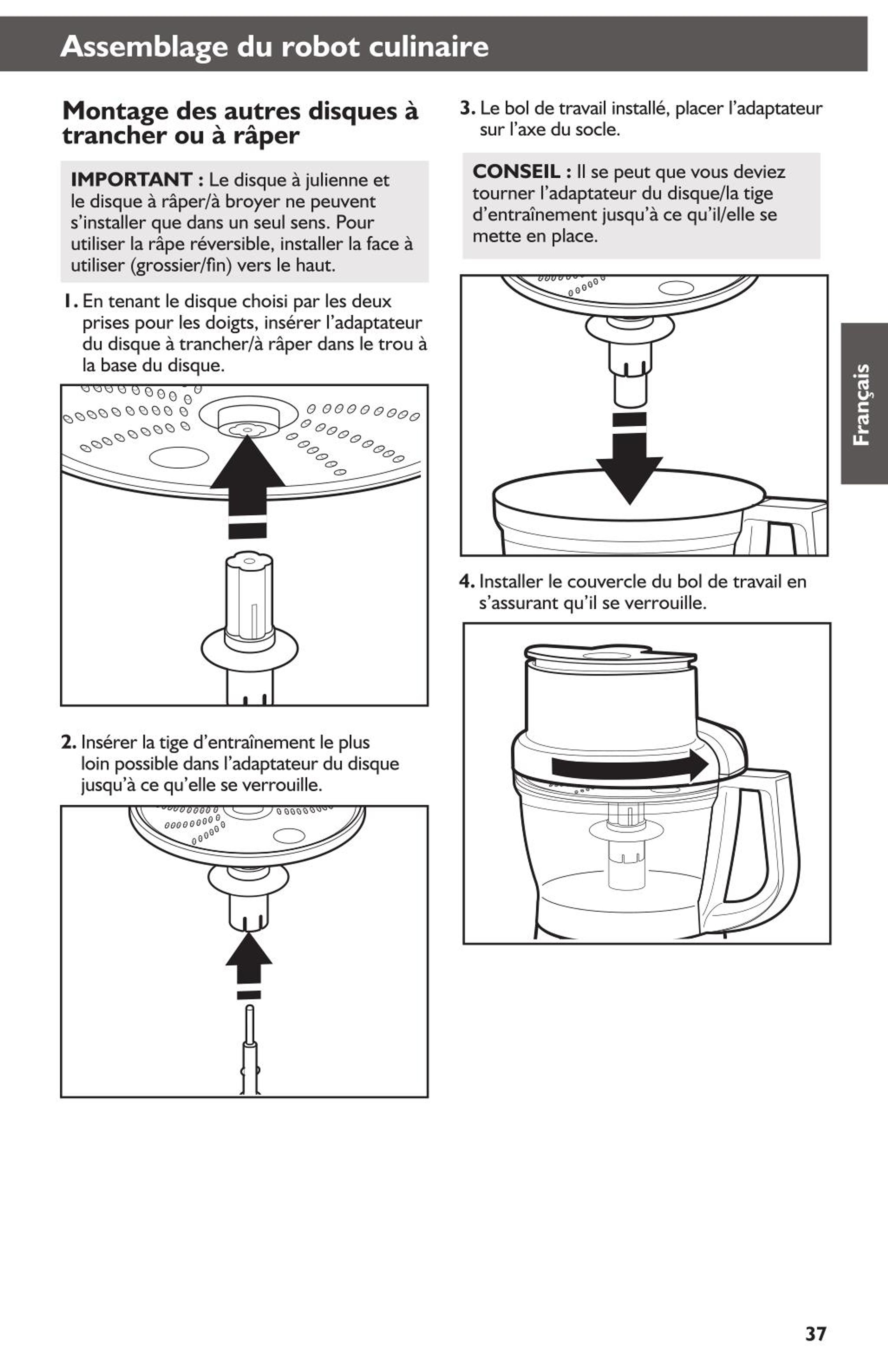 Assemblage du robot culinaire

Montage des autres disques à trancher ou à râper

IMPORTANT : Le disque à julienne et le disque à râper/à broyer ne peuvent s'installer que dans un seul sens. Pour utiliser la râpe réversible, installer la face à utiliser (grossier/fin) vers le haut.

1. En tenant le disque choisi par les deux prises pour les doigts, insérer l'adaptateur du disque à trancher/à râper dans le trou à la base du disque.

2. Insérer la tige d'entraînement le plus loin possible dans l'adaptateur du disque jusqu'à ce qu'elle se verrouille.

3. Le bol de travail installé, placer l'adaptateur sur l'axe du socle.

CONSEIL : Il se peut que vous deviez tourner l'adaptateur du disque/la tige d'entraînement jusqu'à ce qu'il/elle se mette en place.

4. Installer le couvercle du bol de travail en s'assurant qu'il se verrouille.

Français

37