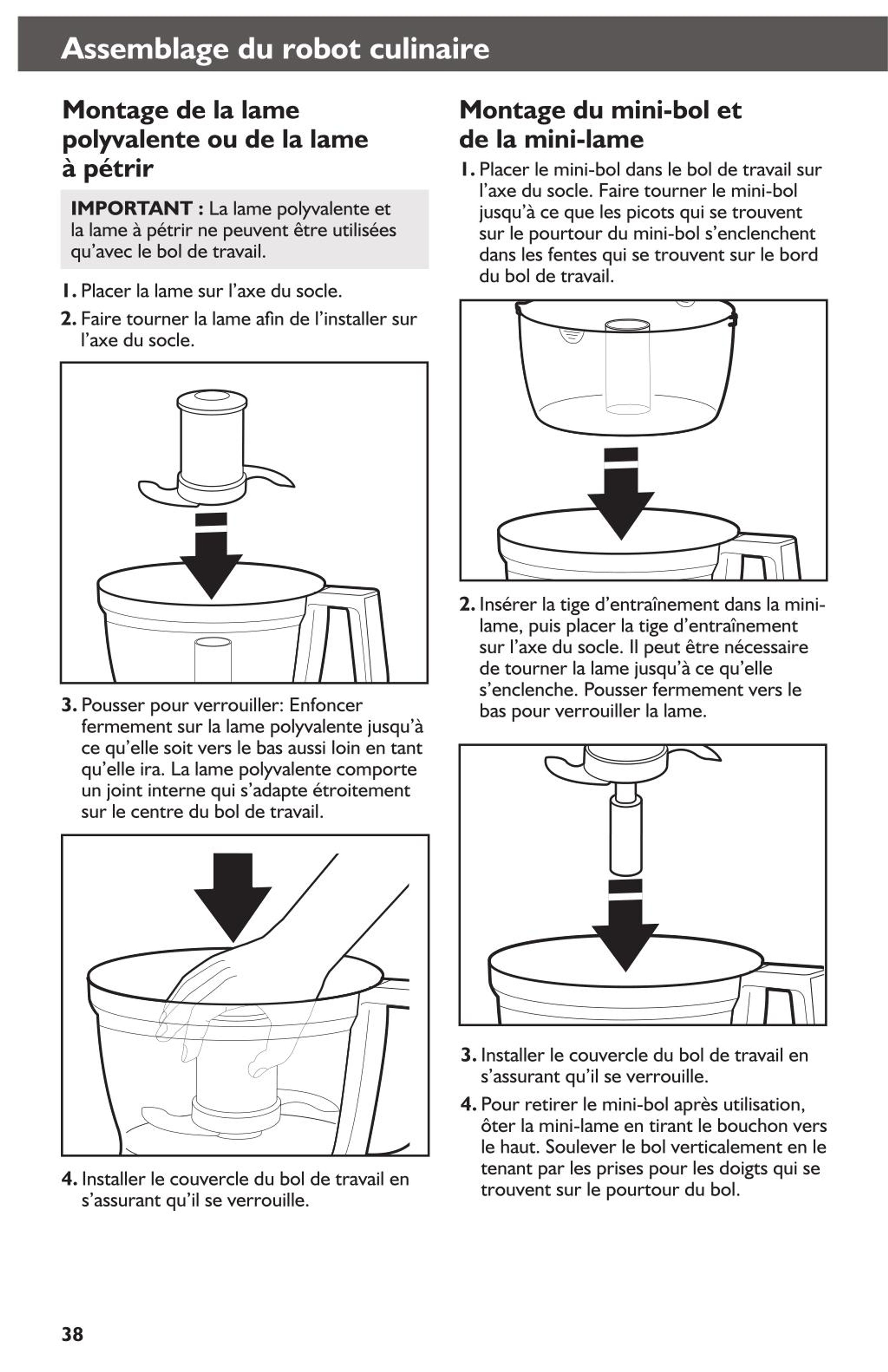 Assemblage du robot culinaire

Montage de la lame polyvalente ou de la lame à pétrir

IMPORTANT : La lame polyvalente et la lame à pétrir ne peuvent être utilisées qu'avec le bol de travail.

1. Placer la lame sur l'axe du socle.

2. Faire tourner la lame afin de l'installer sur l'axe du socle.

3. Pousser pour verrouiller: Enfoncer fermement sur la lame polyvalente jusqu'à ce qu'elle soit vers le bas aussi loin en tant qu'elle ira. La lame polyvalente comporte un joint interne qui s'adapte étroitement sur le centre du bol de travail.

4. Installer le couvercle du bol de travail en s'assurant qu'il se verrouille.

Montage du mini-bol et de la mini-lame

1. Placer le mini-bol dans le bol de travail sur l'axe du socle. Faire tourner le mini-bol jusqu'à ce que les picots qui se trouvent sur le pourtour du mini-bol s'enclenchent dans les fentes qui se trouvent sur le bord du bol de travail.

2. Insérer la tige d'entraînement dans la mini-lame, puis placer la tige d'entraînement sur l'axe du socle. Il peut être nécessaire de tourner la lame jusqu'à ce qu'elle s'enclenche. Pousser fermement vers le bas pour verrouiller la lame.

3. Installer le couvercle du bol de travail en s'assurant qu'il se verrouille.

4. Pour retirer le mini-bol après utilisation, ôter la mini-lame en tirant le bouchon vers le haut. Soulever le bol verticalement en le tenant par les prises pour les doigts qui se trouvent sur le pourtour du bol.

38