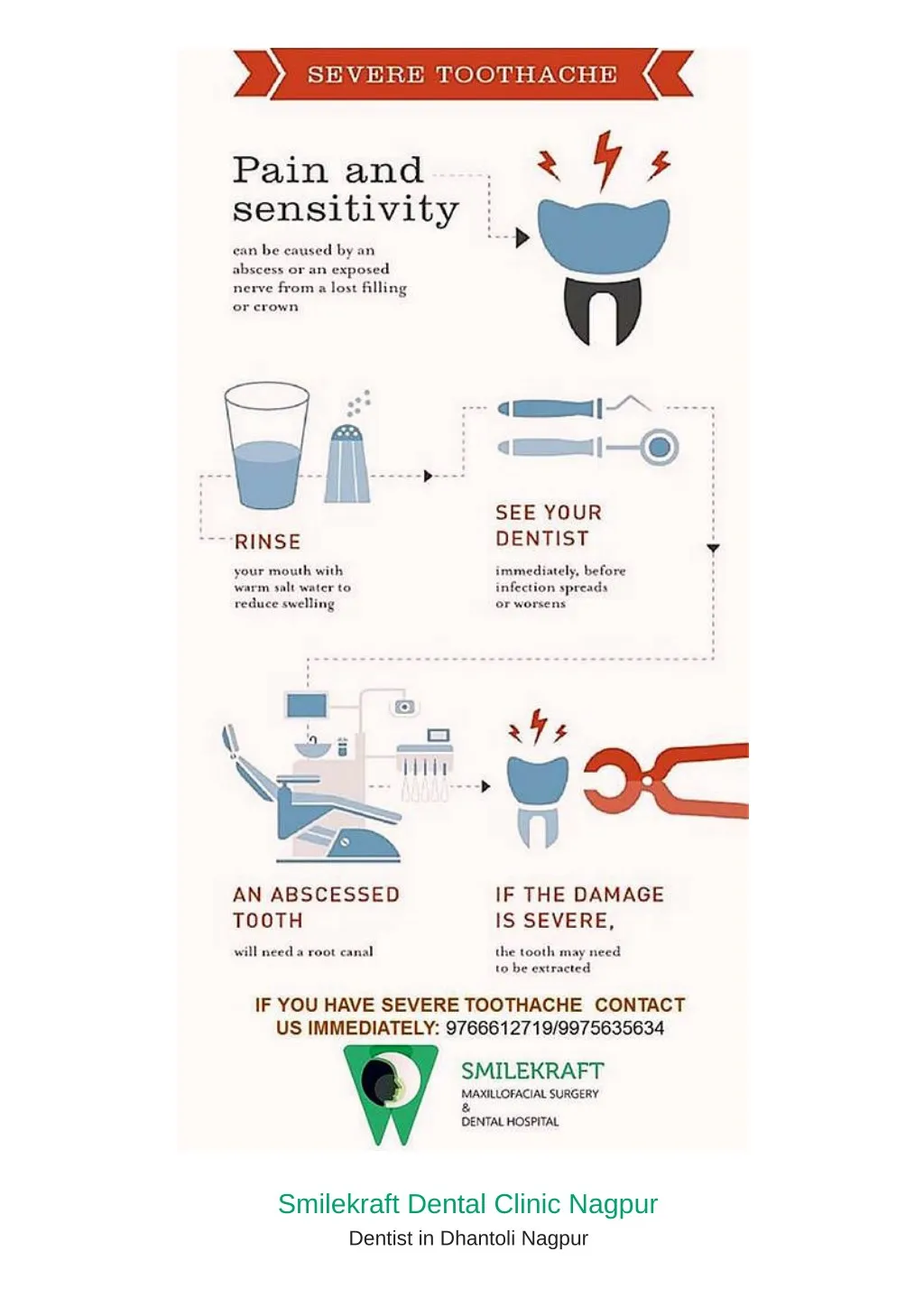 SEVERE TOOTHACHE

Pain and sensitivity

can be caused by an abscess or an exposed nerve from a lost filling or crown

RINSE

your mouth with warm salt water to reduce swelling

SEE YOUR DENTIST

immediately, before infection spreads or worsens

AN ABSCESSED TOOTH

will need a root canal

IF THE DAMAGE IS SEVERE,

the tooth may need to be extracted

IF YOU HAVE SEVERE TOOTHACHE CONTACT US IMMEDIATELY: 9766612719/9975635634

SMILEKRAFT
MAXILLOFACIAL SURGERY
&
DENTAL HOSPITAL

Smilekraft Dental Clinic Nagpur

Dentist in Dhantoli Nagpur