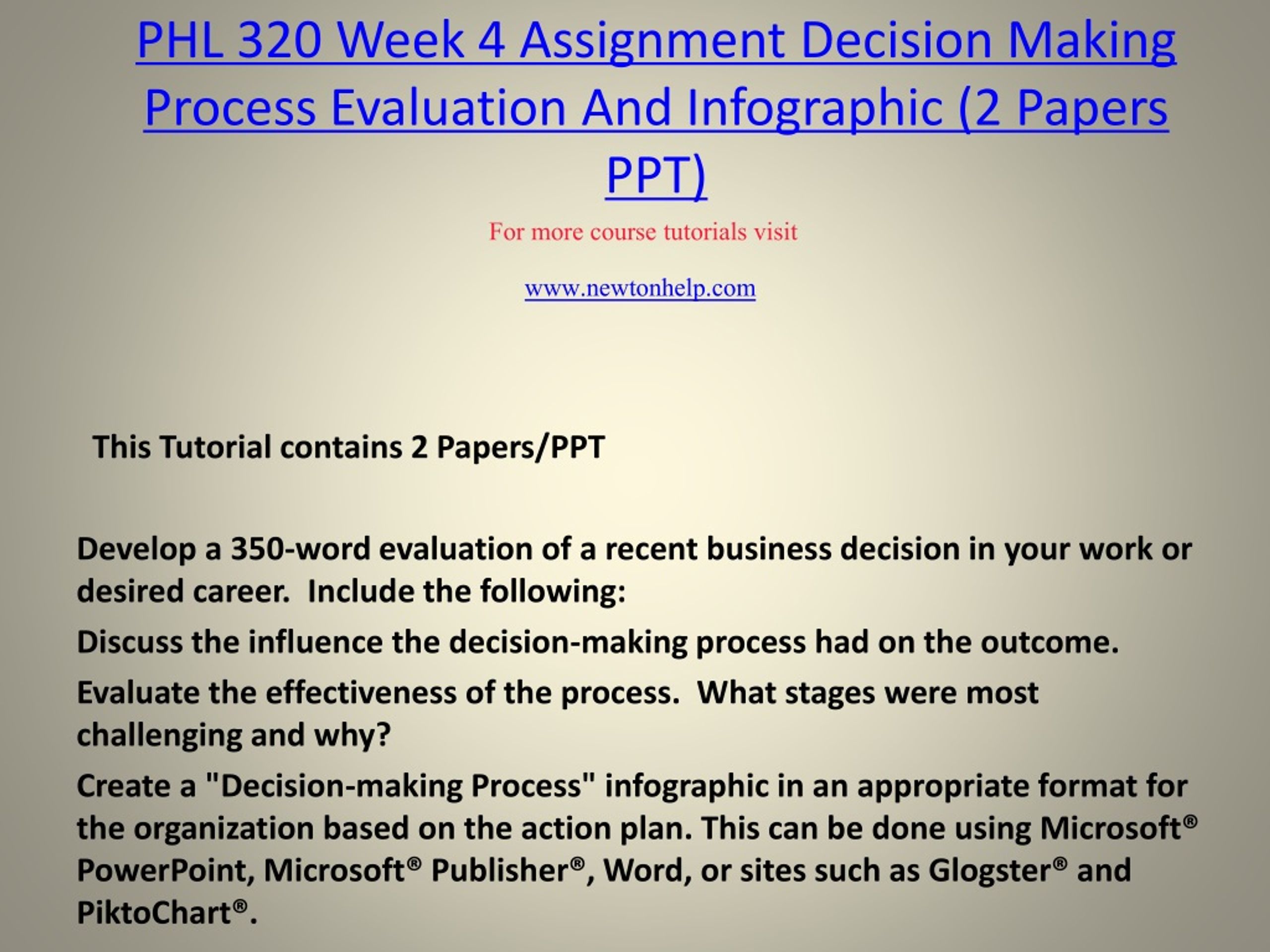 PHL 320 Week 4 Assignment Decision Making Process Evaluation And Infographic (2 Papers PPT)

For more course tutorials visit

www.newtonhelp.com

This Tutorial contains 2 Papers/PPT

Develop a 350-word evaluation of a recent business decision in your work or desired career. Include the following:

Discuss the influence the decision-making process had on the outcome.

Evaluate the effectiveness of the process. What stages were most challenging and why?

Create a "Decision-making Process" infographic in an appropriate format for the organization based on the action plan. This can be done using Microsoft® PowerPoint, Microsoft® Publisher®, Word, or sites such as Glogster® and PiktoChart®.