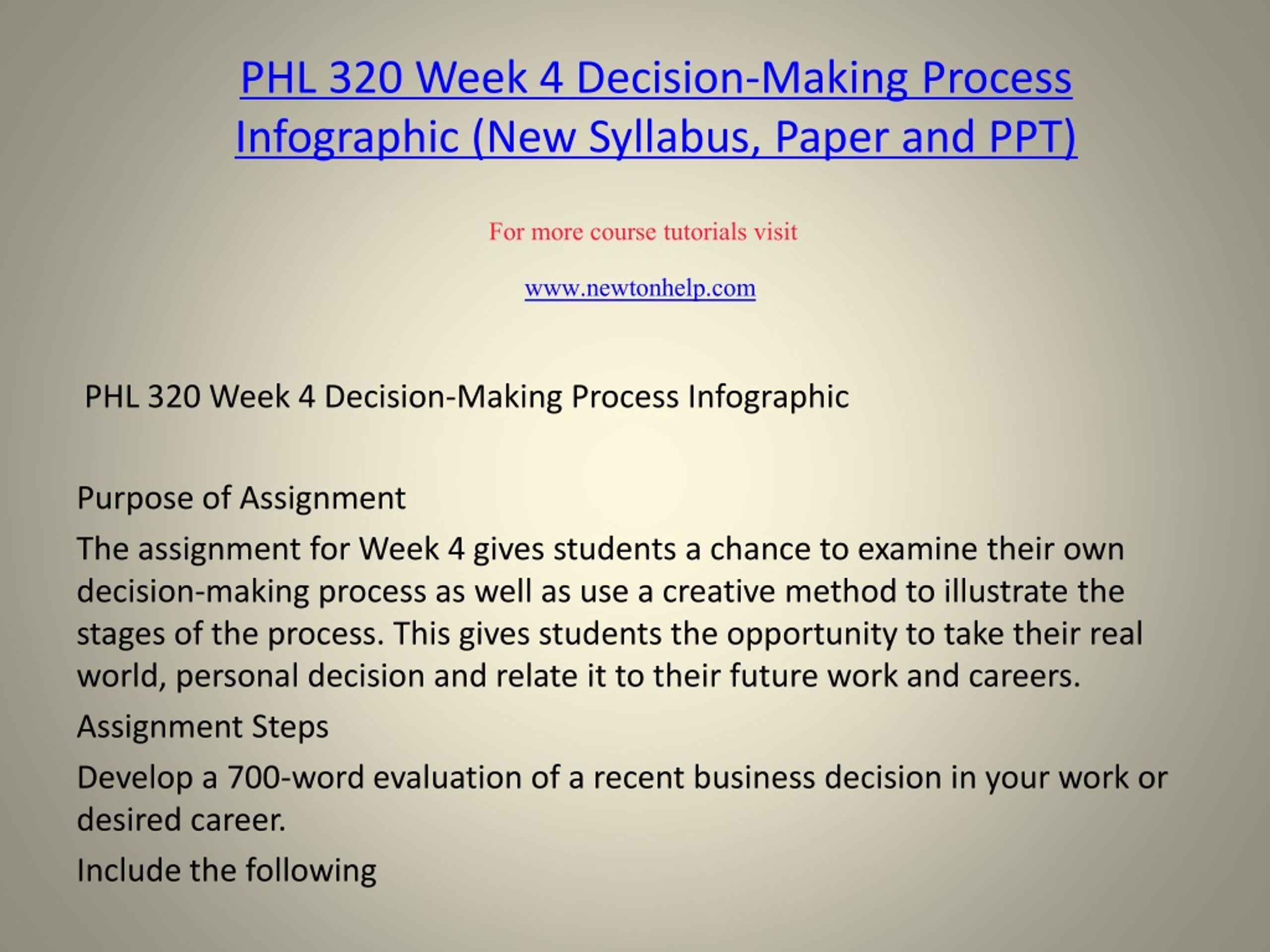 PHL 320 Week 4 Decision-Making Process Infographic (New Syllabus, Paper and PPT)

For more course tutorials visit

www.newtonhelp.com

PHL 320 Week 4 Decision-Making Process Infographic

Purpose of Assignment

The assignment for Week 4 gives students a chance to examine their own decision-making process as well as use a creative method to illustrate the stages of the process. This gives students the opportunity to take their real world, personal decision and relate it to their future work and careers.

Assignment Steps

Develop a 700-word evaluation of a recent business decision in your work or desired career.

Include the following