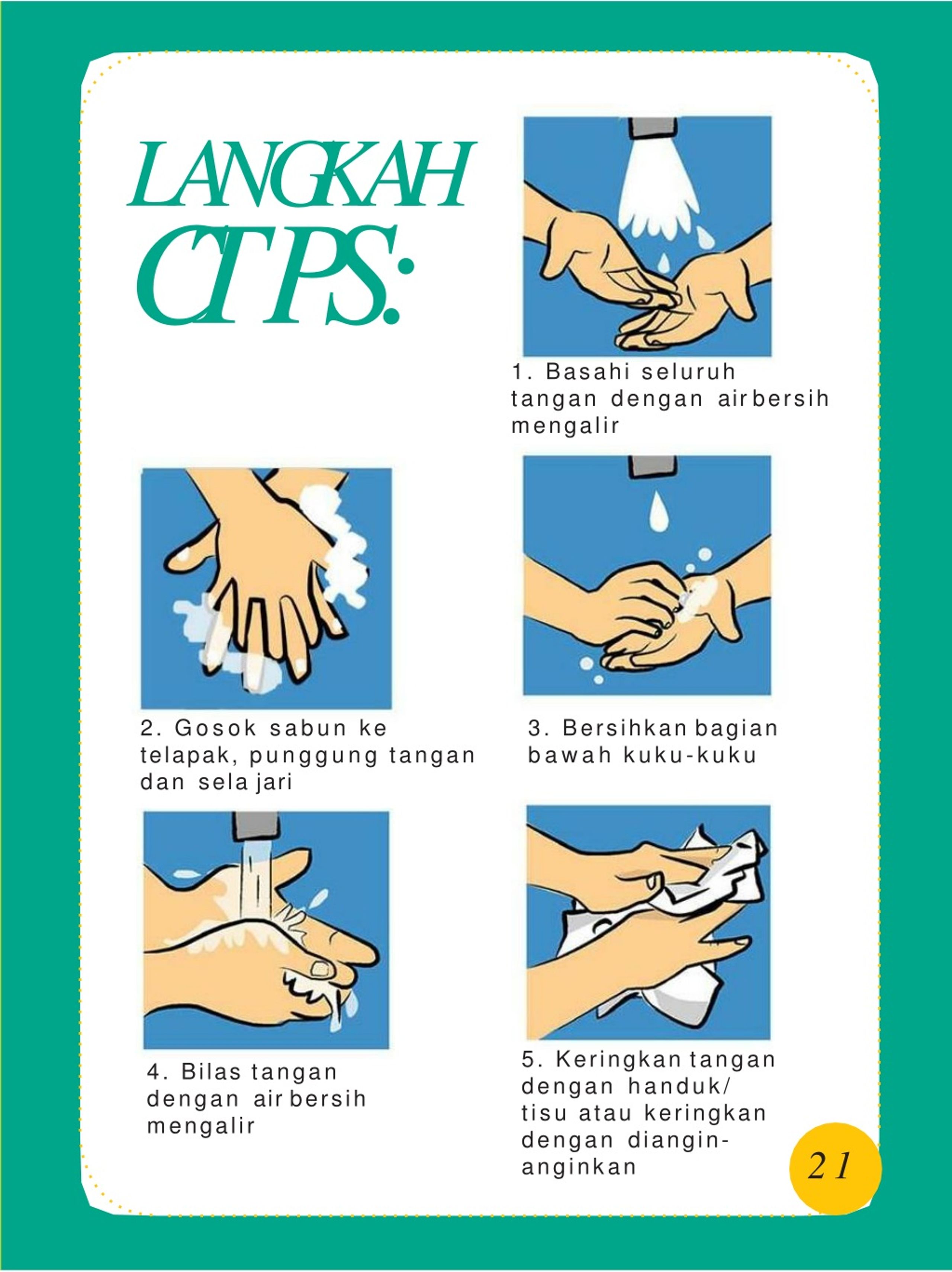 LANGKAH CTPS:

1. Basahi seluruh tangan dengan air bersih mengalir

2. Gosok sabun ke telapak, punggung tangan dan sela jari

3. Bersihkan bagian bawah kuku-kuku

4. Bilas tangan dengan air bersih mengalir

5. Keringkan tangan dengan handuk/ tisu atau keringkan dengan diangin-anginkan

21