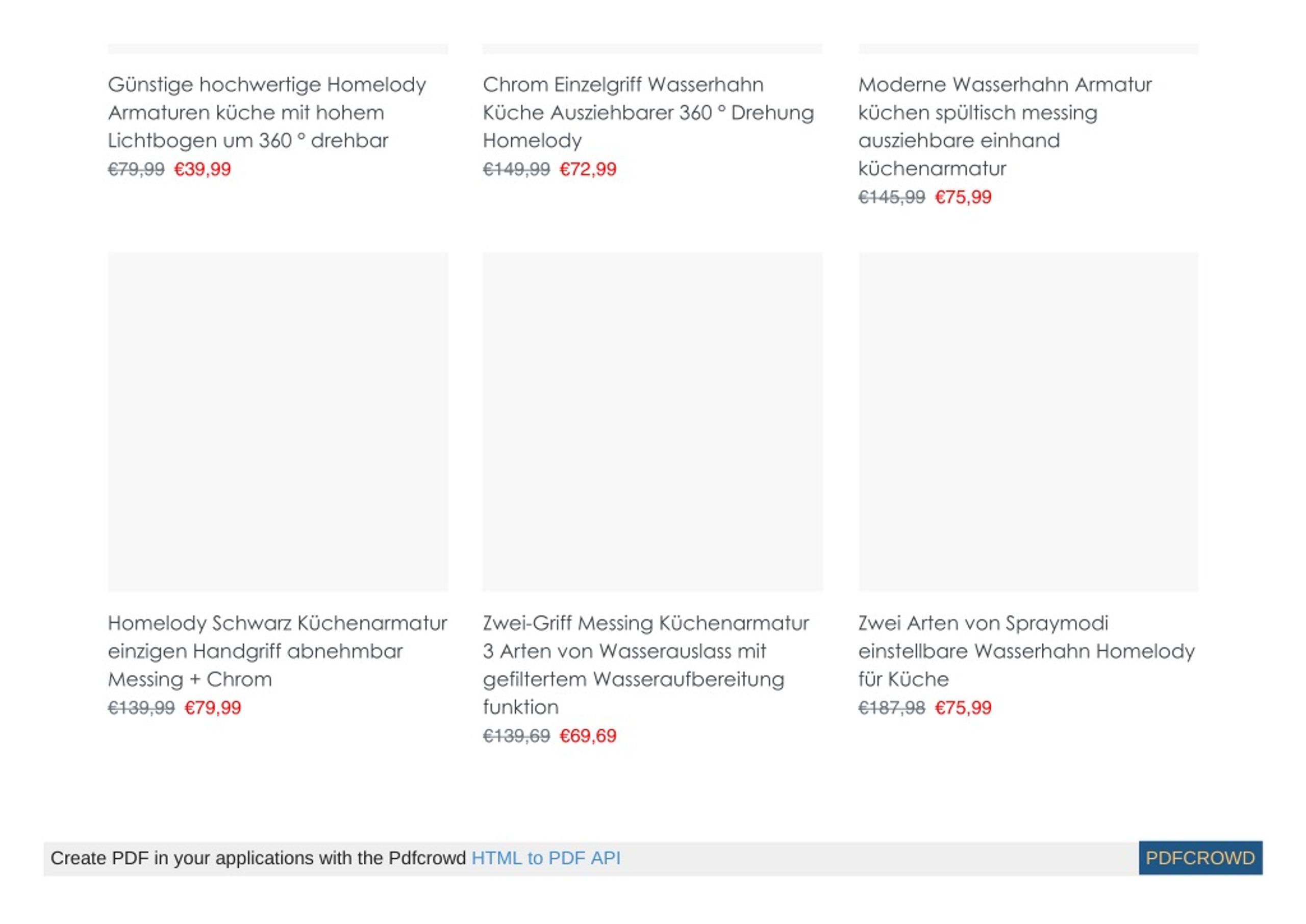 Günstige hochwertige Homelody Armaturen küche mit hohem Lichtbogen um 360 ° drehbar

€79,99 €39,99

Chrom Einzelgriff Wasserhahn Küche Ausziehbarer 360 ° Drehung Homelody

€149,99 €72,99

Moderne Wasserhahn Armatur küchen spültisch messing ausziehbare einhand küchenarmatur

€145,99 €75,99

Homelody Schwarz Küchenarmatur einzigen Handgriff abnehmbar Messing + Chrom

€139,99 €79,99

Zwei-Griff Messing Küchenarmatur 3 Arten von Wasserauslass mit gefiltertem Wasseraufbereitung funktion

€139,69 €69,69

Zwei Arten von Spraymodi einstellbare Wasserhahn Homelody für Küche

€187,98 €75,99

Create PDF in your applications with the Pdfcrowd HTML to PDF API

PDFCROWD