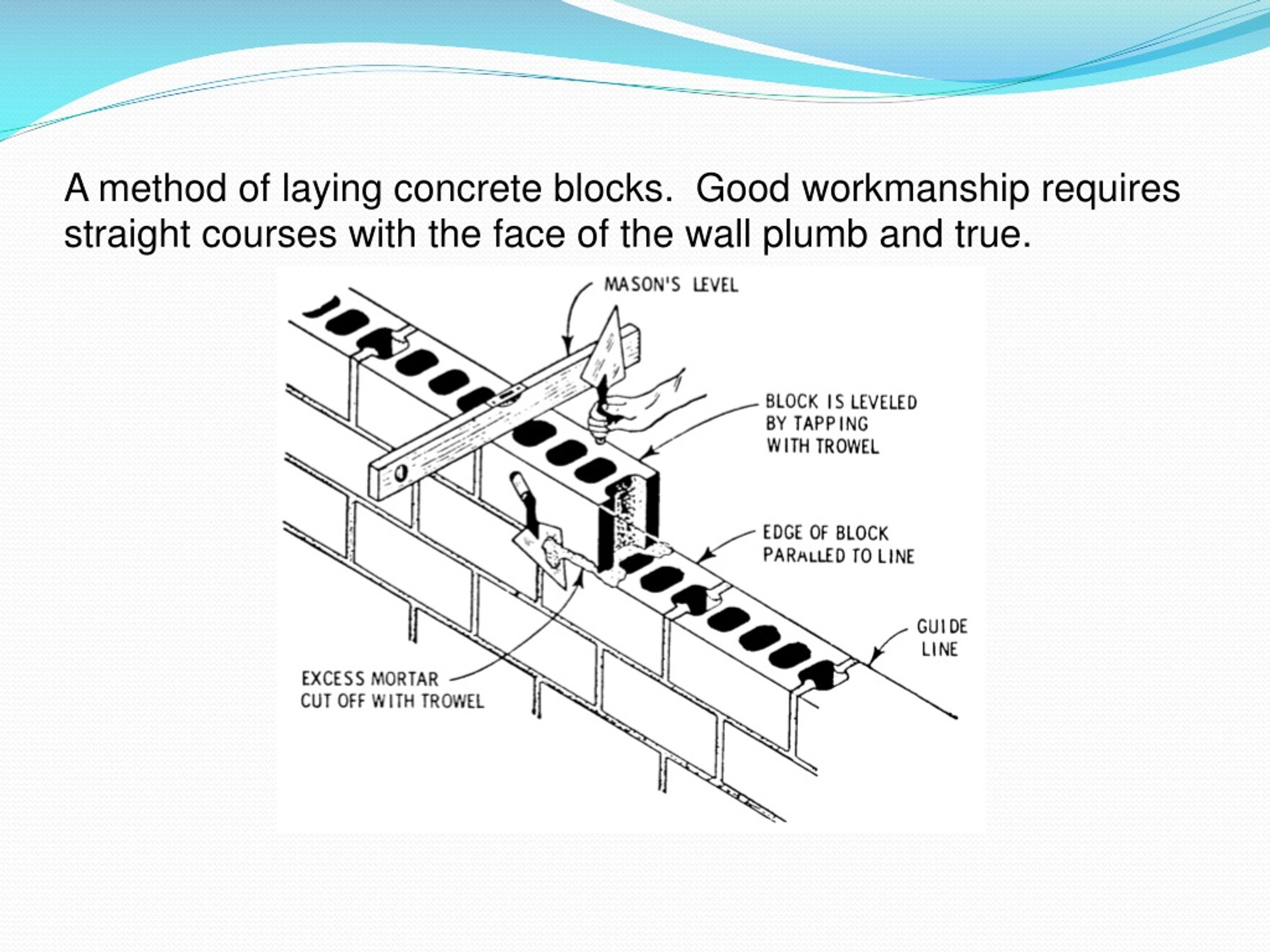 A method of laying concrete blocks. Good workmanship requires straight courses with the face of the wall plumb and true.

MASON'S LEVEL

BLOCK IS LEVELED BY TAPPING WITH TROWEL

EDGE OF BLOCK PARALLED TO LINE

GUIDE LINE

EXCESS MORTAR CUT OFF WITH TROWEL