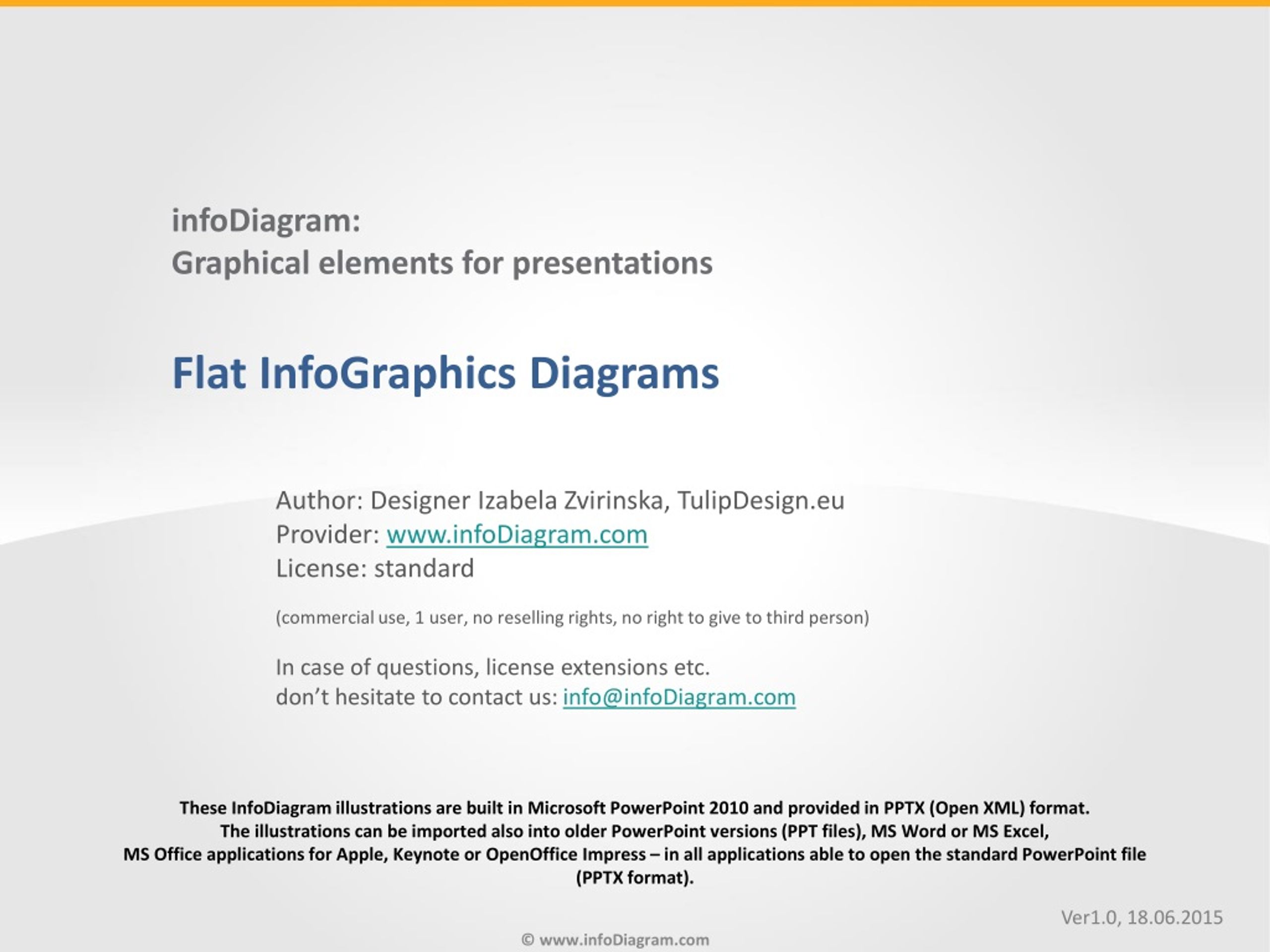 infoDiagram:
Graphical elements for presentations

Flat InfoGraphics Diagrams

Author: Designer Izabela Zvirinska, TulipDesign.eu
Provider: www.infoDiagram.com
License: standard

(commercial use, 1 user, no reselling rights, no right to give to third person)

In case of questions, license extensions etc.
don't hesitate to contact us: info@infoDiagram.com

These InfoDiagram illustrations are built in Microsoft PowerPoint 2010 and provided in PPTX (Open XML) format. The illustrations can be imported also into older PowerPoint versions (PPT files), MS Word or MS Excel, MS Office applications for Apple, Keynote or OpenOffice Impress – in all applications able to open the standard PowerPoint file (PPTX format).

Ver1.0, 18.06.2015

© www.infoDiagram.com