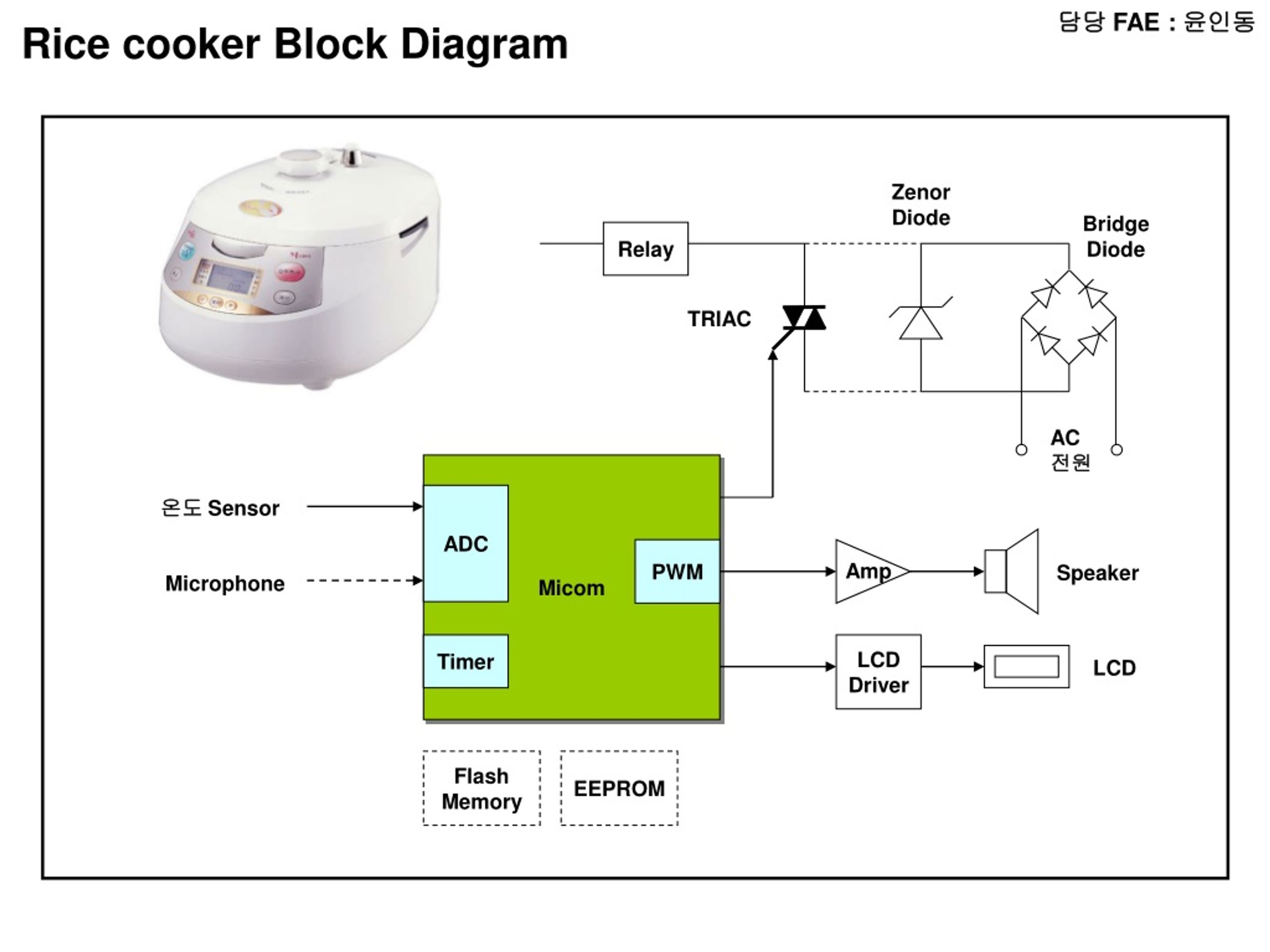 Rice cooker Block Diagram

담당 FAE : 윤인동

Relay

Zenor Diode

Bridge Diode

TRIAC

AC 전원

온도 Sensor

Microphone

ADC

Micom

PWM

Timer

Amp

Speaker

LCD Driver

LCD

Flash Memory

EEPROM