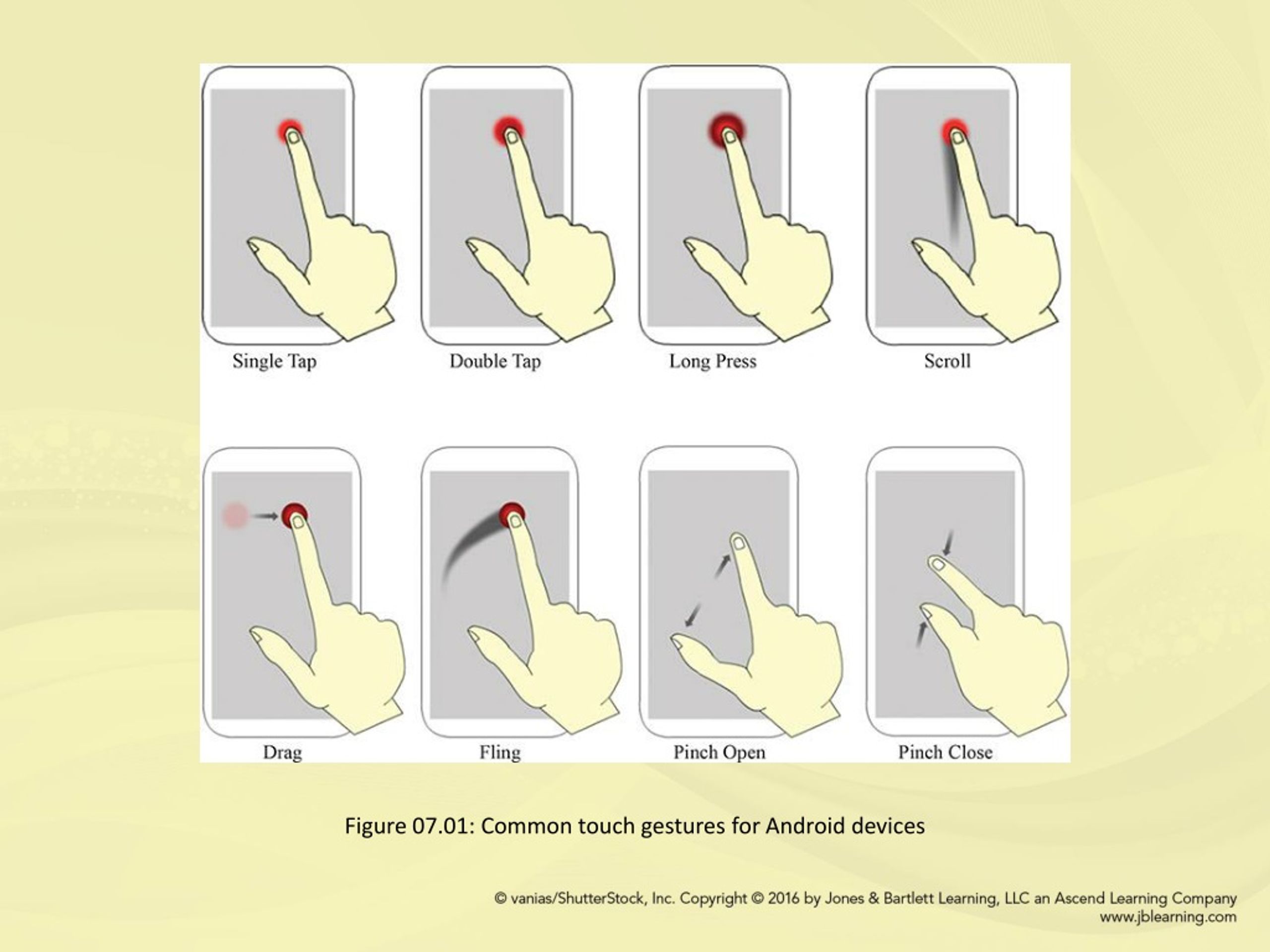 Single Tap
Double Tap
Long Press
Scroll

Drag
Fling
Pinch Open
Pinch Close

Figure 07.01: Common touch gestures for Android devices

© vanias/ShutterStock, Inc. Copyright © 2016 by Jones & Bartlett Learning, LLC an Ascend Learning Company
www.jblearning.com